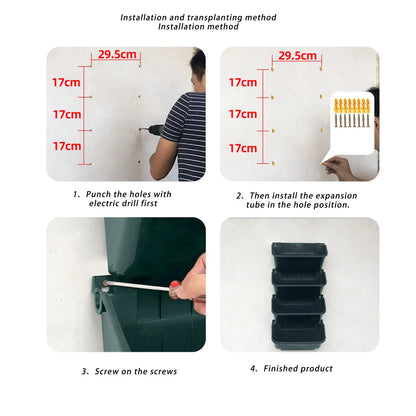 Installation and transplanting method
Installation method

29.5cm
17cm
17cm
17cm

29.5cm
17cm
17cm
17cm

1、Punch the holes with electric drill first

2、Then install the expansion tube in the hole position.

3、Screw on the screws

4、Finished product