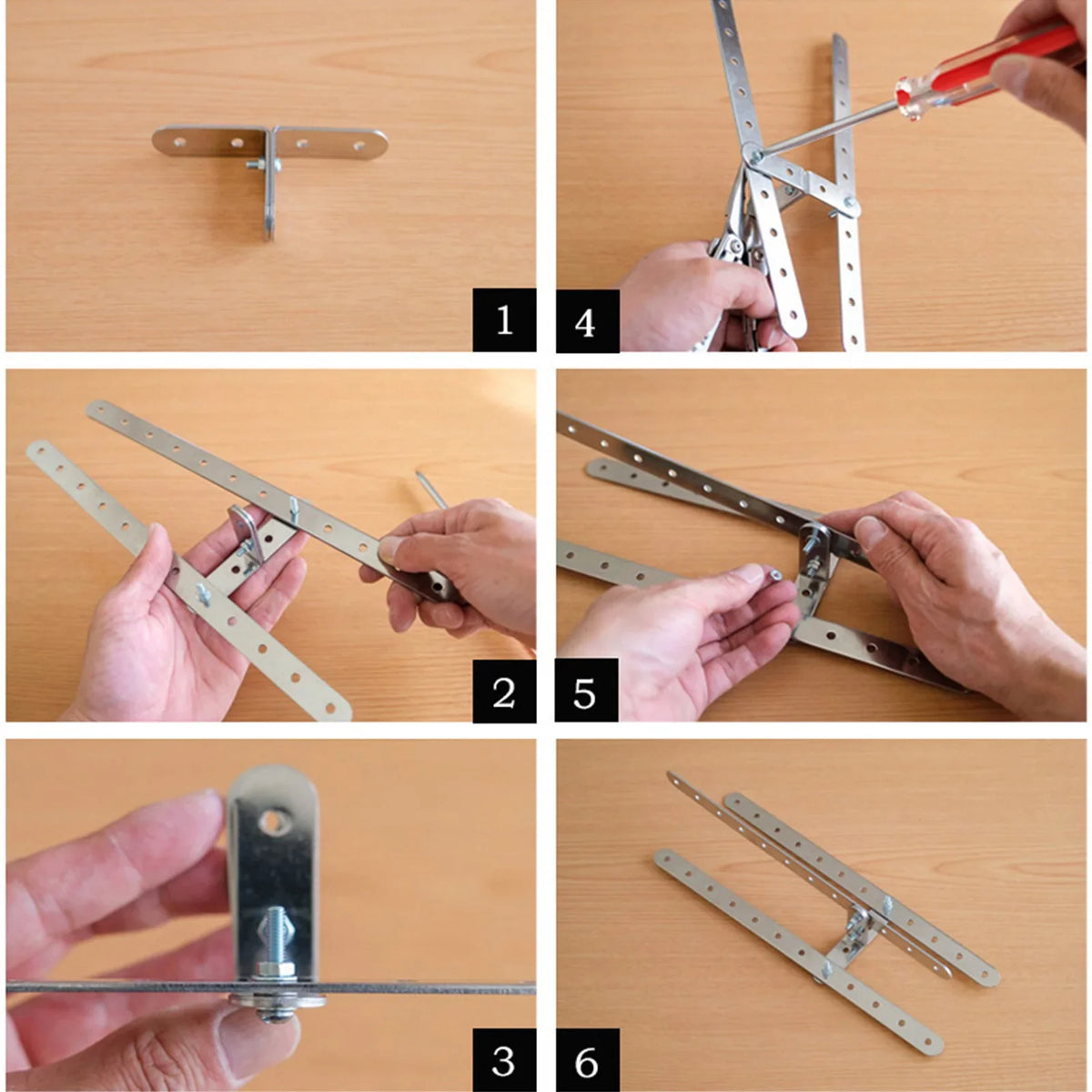 1

4

2

5

3

6