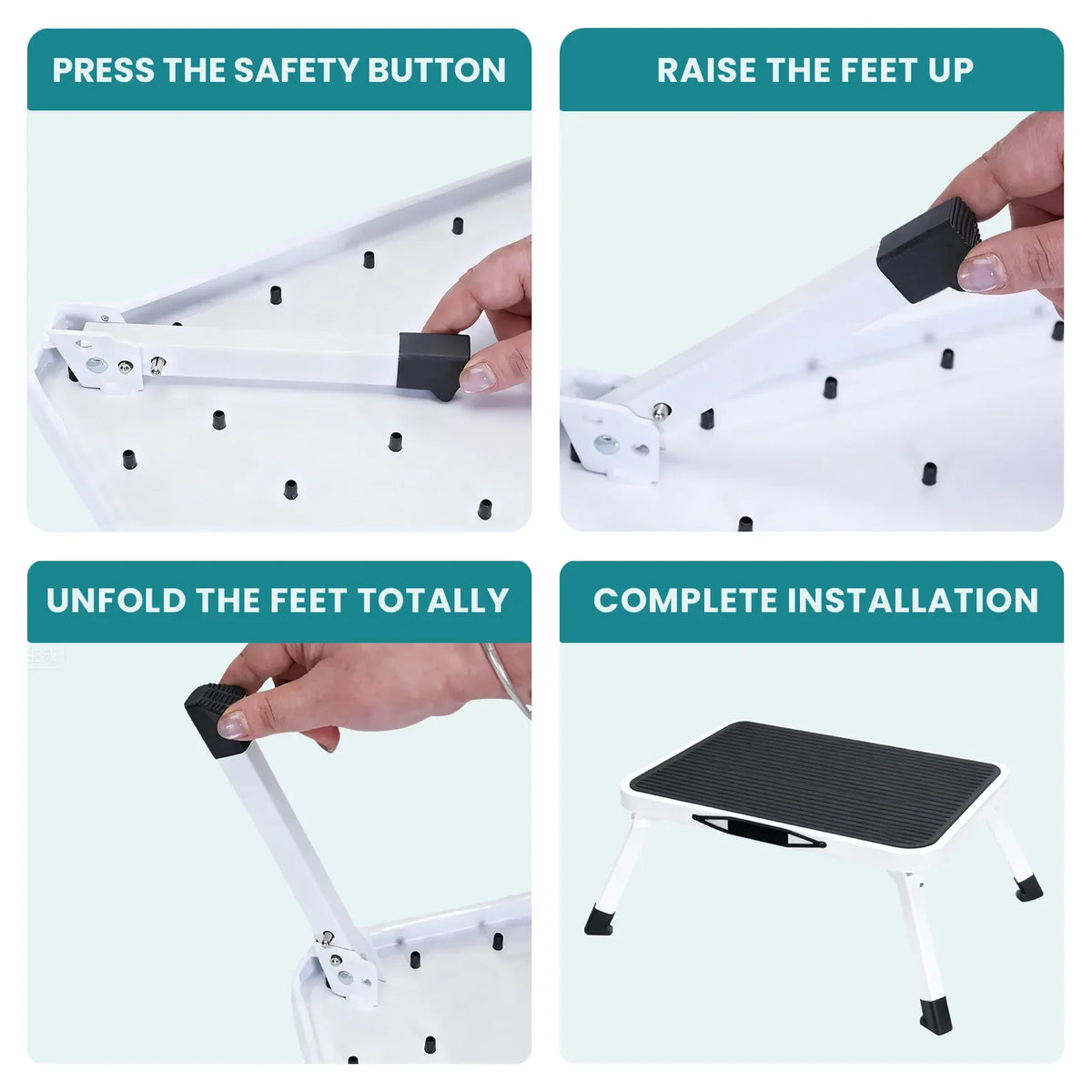 PRESS THE SAFETY BUTTON

RAISE THE FEET UP

UNFOLD THE FEET TOTALLY

COMPLETE INSTALLATION