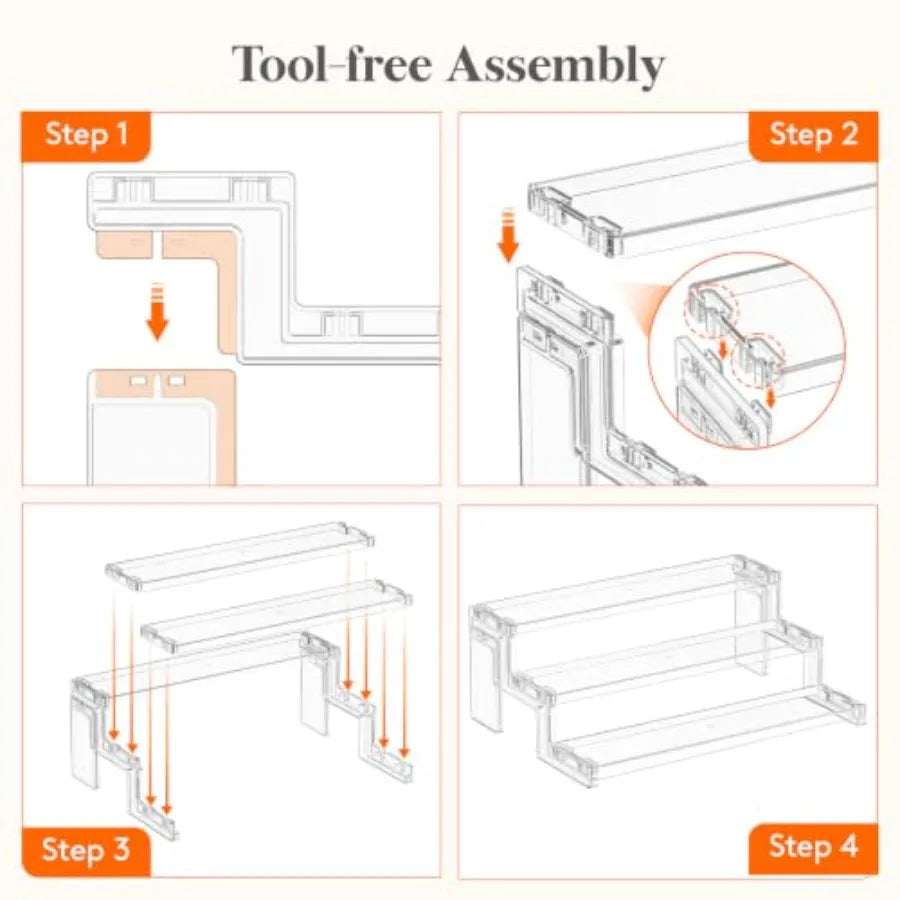 Tool-free Assembly

Step 1

Step 2

Step 3

Step 4